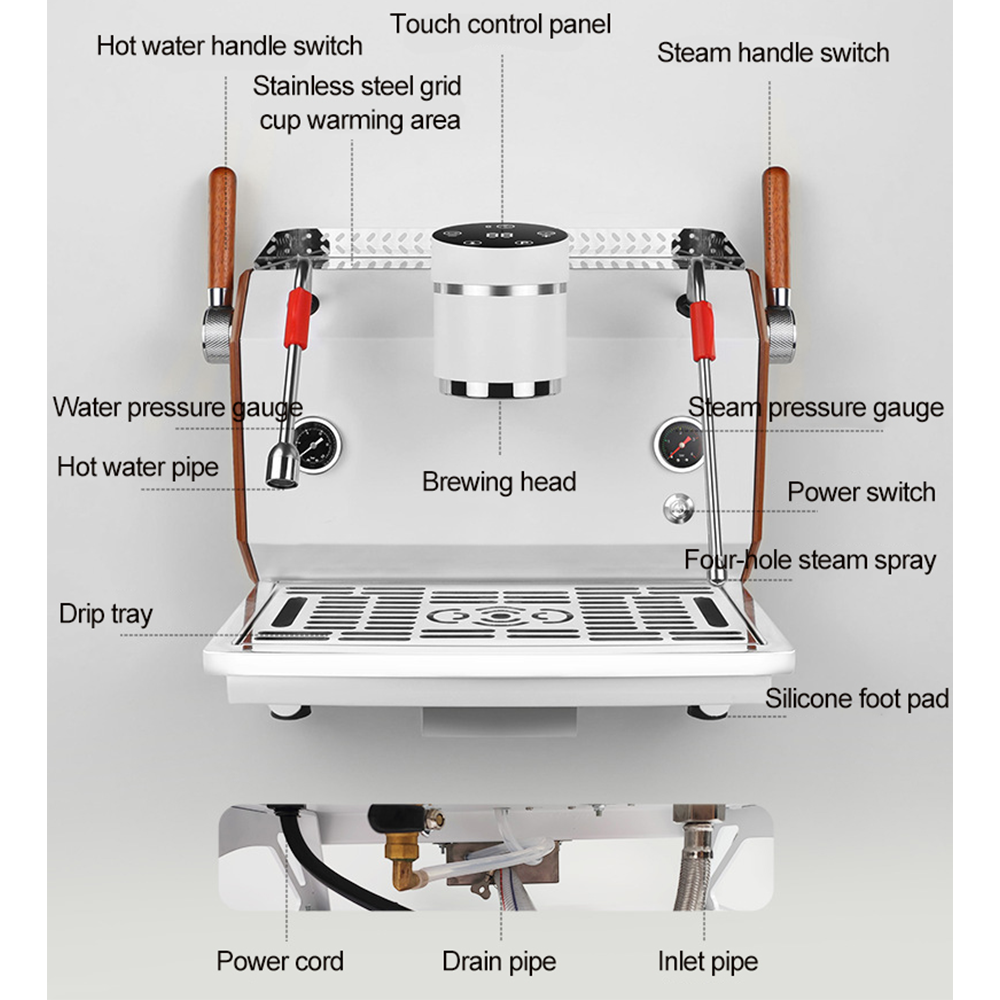 Touch control panel
Hot water handle switch
Steam handle switch
Stainless steel grid cup warming area
Water pressure gauge
Steam pressure gauge
Hot water pipe
Brewing head
Power switch
Four-hole steam spray
Drip tray
Silicone foot pad
Power cord
Drain pipe
Inlet pipe