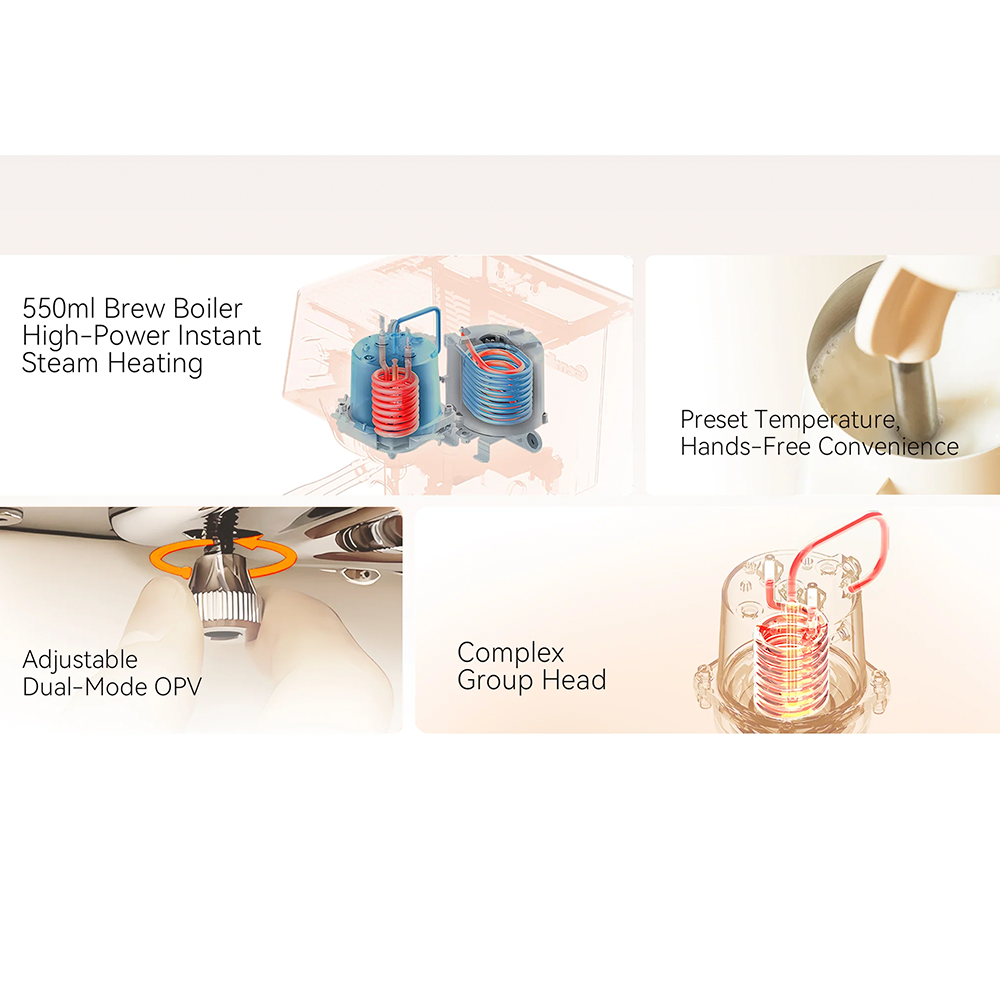 550ml Brew Boiler
High-Power Instant
Steam Heating

Preset Temperature,
Hands-Free Convenience

Adjustable
Dual-Mode OPV

Complex
Group Head